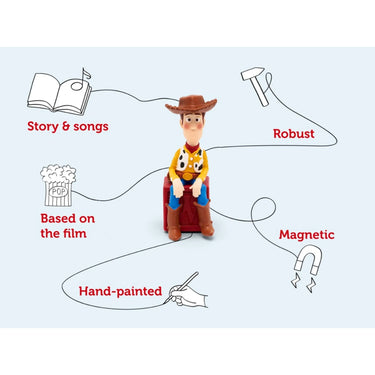 Story & songs

Robust

POP

Based on the film

Magnetic

Hand-painted